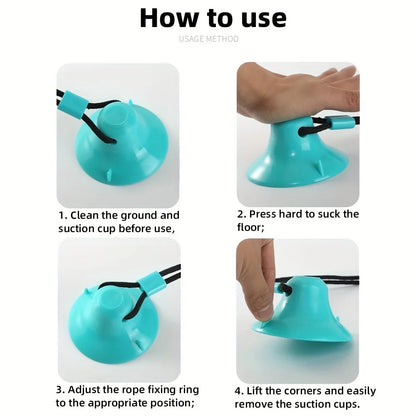 How to use

USAGE METHOD

1. Clean the ground and suction cup before use,

2. Press hard to suck the floor;

3. Adjust the rope fixing ring to the appropriate position;

4. Lift the corners and easily remove the suction cups.