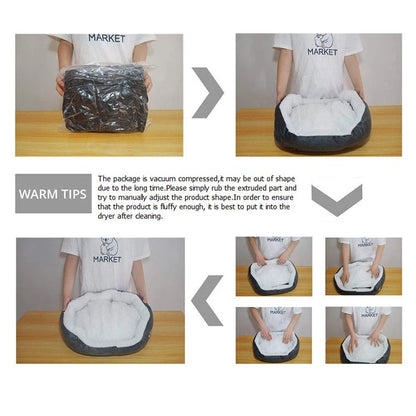 MARKET

MARKET

WARM TIPS

The package is vacuum compressed,it may be out of shape due to the long time.Please simply rub the extruded part and try to manually adjust the product shape.In order to ensure that the product is fluffy enough, it is best to put it into the dryer after cleaning.

MARKET

MARKET

MARKET

MARKET

MARKET